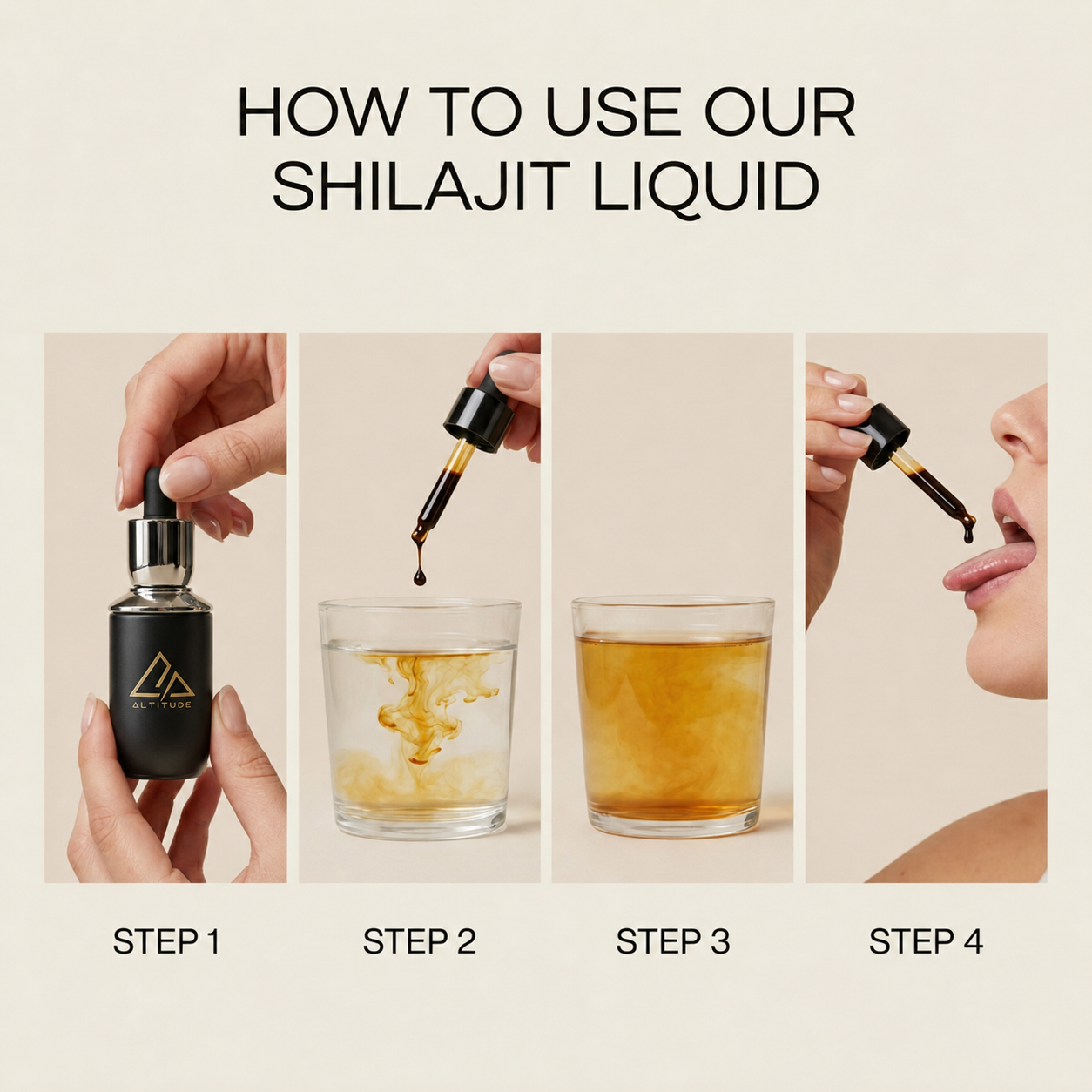 HOW TO USE OUR SHILAJIT LIQUID

ALTITUDE

STEP 1

STEP 2

STEP 3

STEP 4